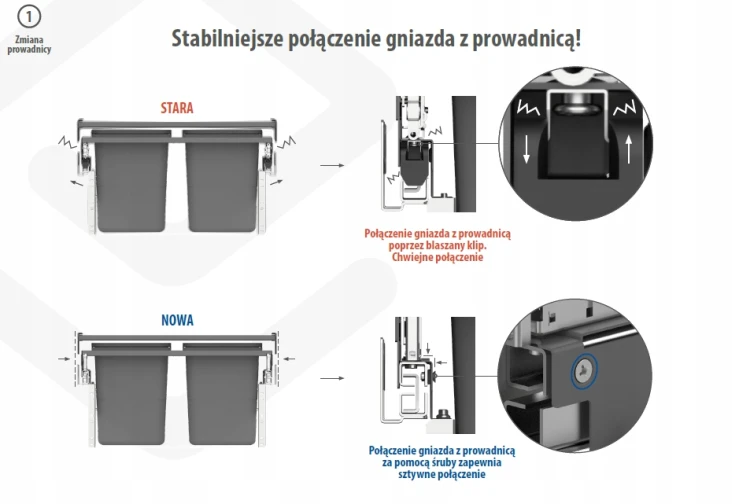 1
Zmiana prowadnicy

Stabilniejsze połączenie gniazda z prowadnicą!

STARA

Połączenie gniazda z prowadnicą poprzez blaszany klip. Chwiejne połączenie

NOWA

Połączenie gniazda z prowadnicą za pomocą śruby zapewnia sztywne połączenie