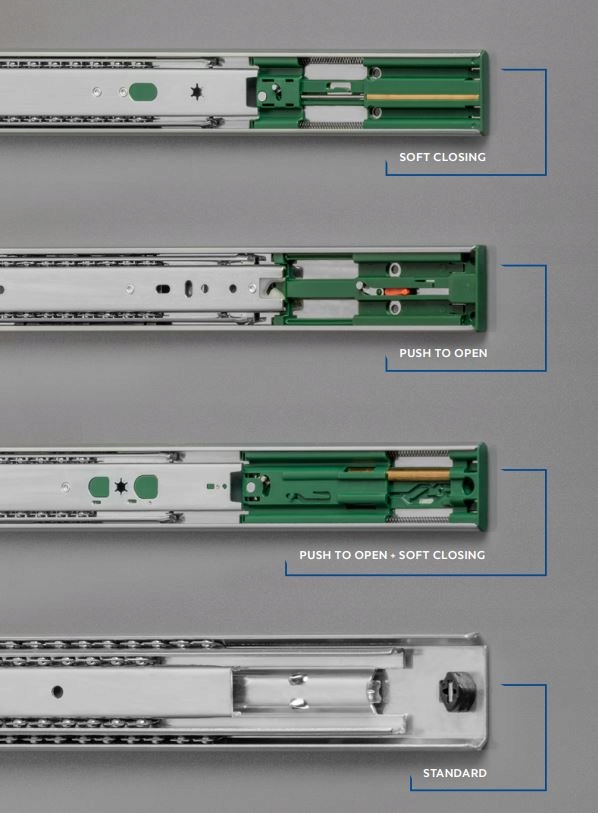 SOFT CLOSING

PUSH TO OPEN

PUSH TO OPEN + SOFT CLOSING

STANDARD